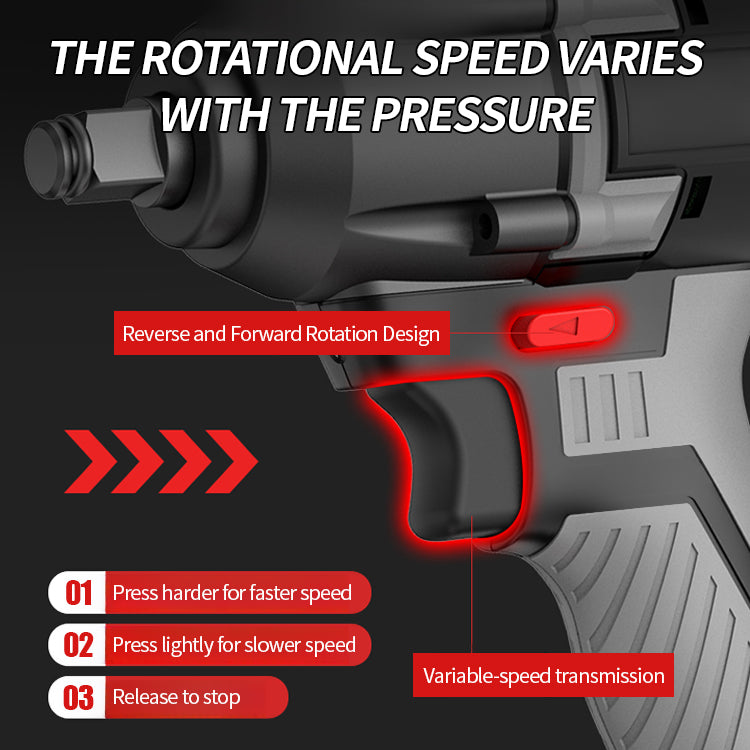 THE ROTATIONAL SPEED VARIES WITH THE PRESSURE

Reverse and Forward Rotation Design

01 Press harder for faster speed

02 Press lightly for slower speed

03 Release to stop

Variable-speed transmission