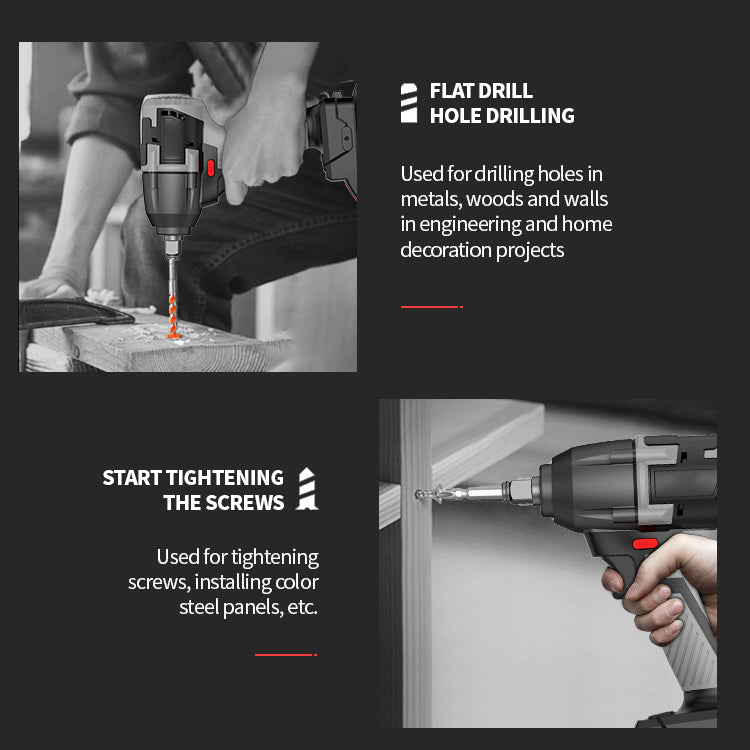 FLAT DRILL
HOLE DRILLING

Used for drilling holes in metals, woods and walls in engineering and home decoration projects

START TIGHTENING
THE SCREWS

Used for tightening screws, installing color steel panels, etc.